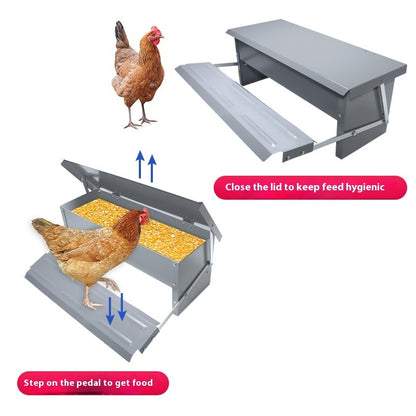 Close the lid to keep feed hygienic

Step on the pedal to get food