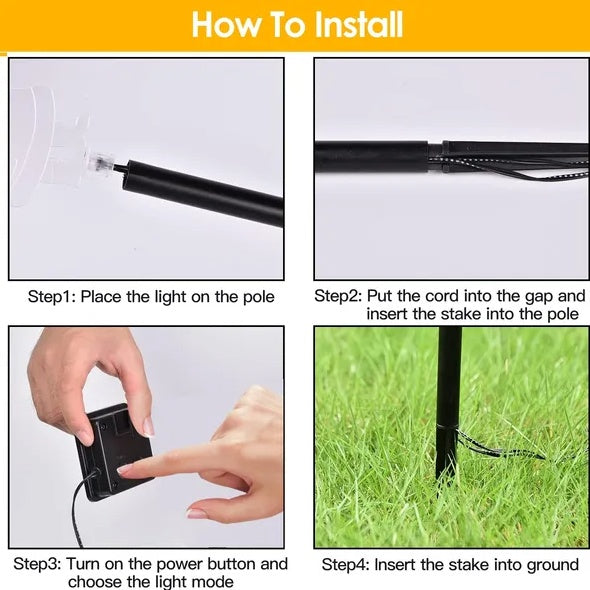 How To Install

Step1: Place the light on the pole

Step2: Put the cord into the gap and insert the stake into the pole

Step3: Turn on the power button and choose the light mode

Step4: Insert the stake into ground